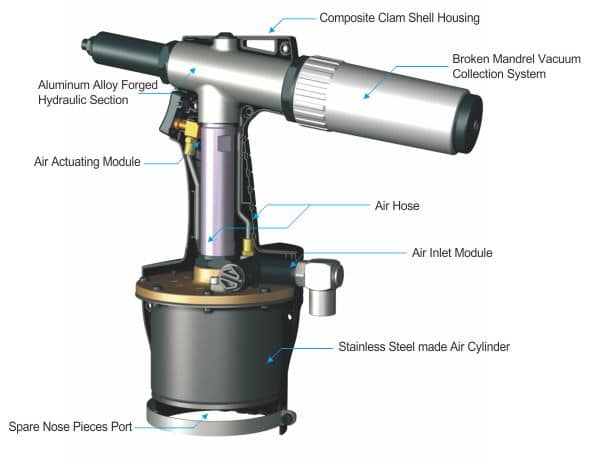 Composite Clam Shell Housing

Broken Mandrel Vacuum Collection System

Aluminum Alloy Forged Hydraulic Section

Air Actuating Module

Air Hose

Air Inlet Module

Stainless Steel made Air Cylinder

Spare Nose Pieces Port