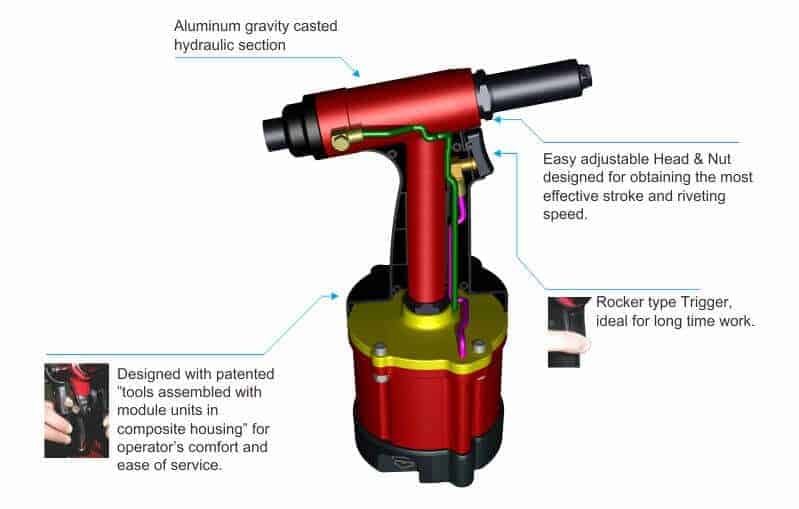 Aluminum gravity casted hydraulic section

Easy adjustable Head & Nut designed for obtaining the most effective stroke and riveting speed.

Rocker type Trigger, ideal for long time work.

Designed with patented "tools assembled with module units in composite housing" for operator's comfort and ease of service.